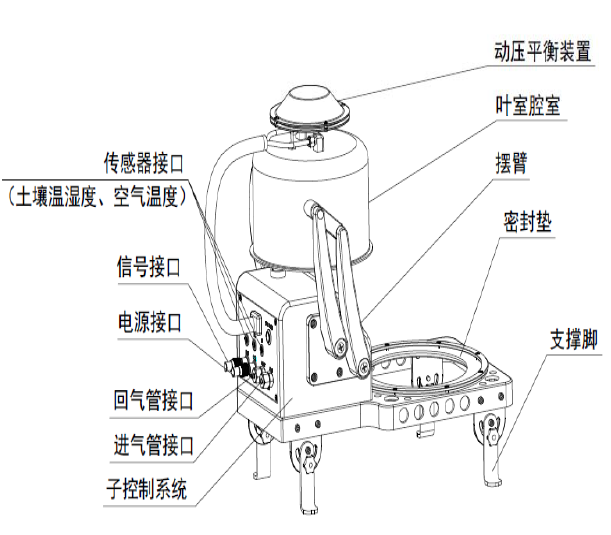 动压平衡装置

叶室腔室

摆臂

密封垫

支撑脚

传感器接口
（土壤温湿度、空气温度）

信号接口

电源接口

回气管接口

进气管接口

子控制系统